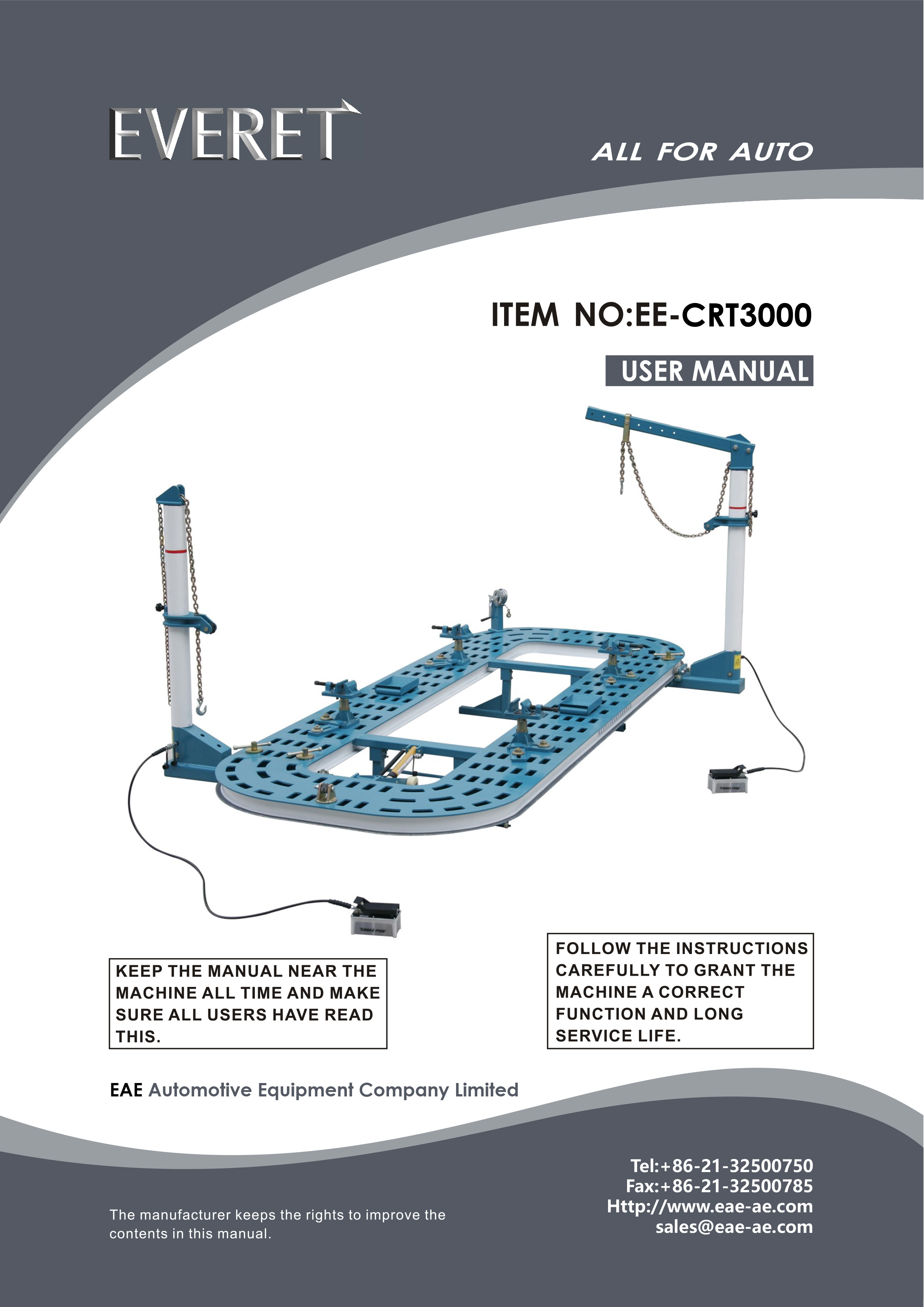 EVERET

ALL FOR AUTO

ITEM NO:EE-CRT3000

USER MANUAL

KEEP THE MANUAL NEAR THE MACHINE ALL TIME AND MAKE SURE ALL USERS HAVE READ THIS.

FOLLOW THE INSTRUCTIONS CAREFULLY TO GRANT THE MACHINE A CORRECT FUNCTION AND LONG SERVICE LIFE.

EAE Automotive Equipment Company Limited

The manufacturer keeps the rights to improve the contents in this manual.

Tel:+86-21-32500750
Fax:+86-21-32500785
Http://www.eae-ae.com
sales@eae-ae.com